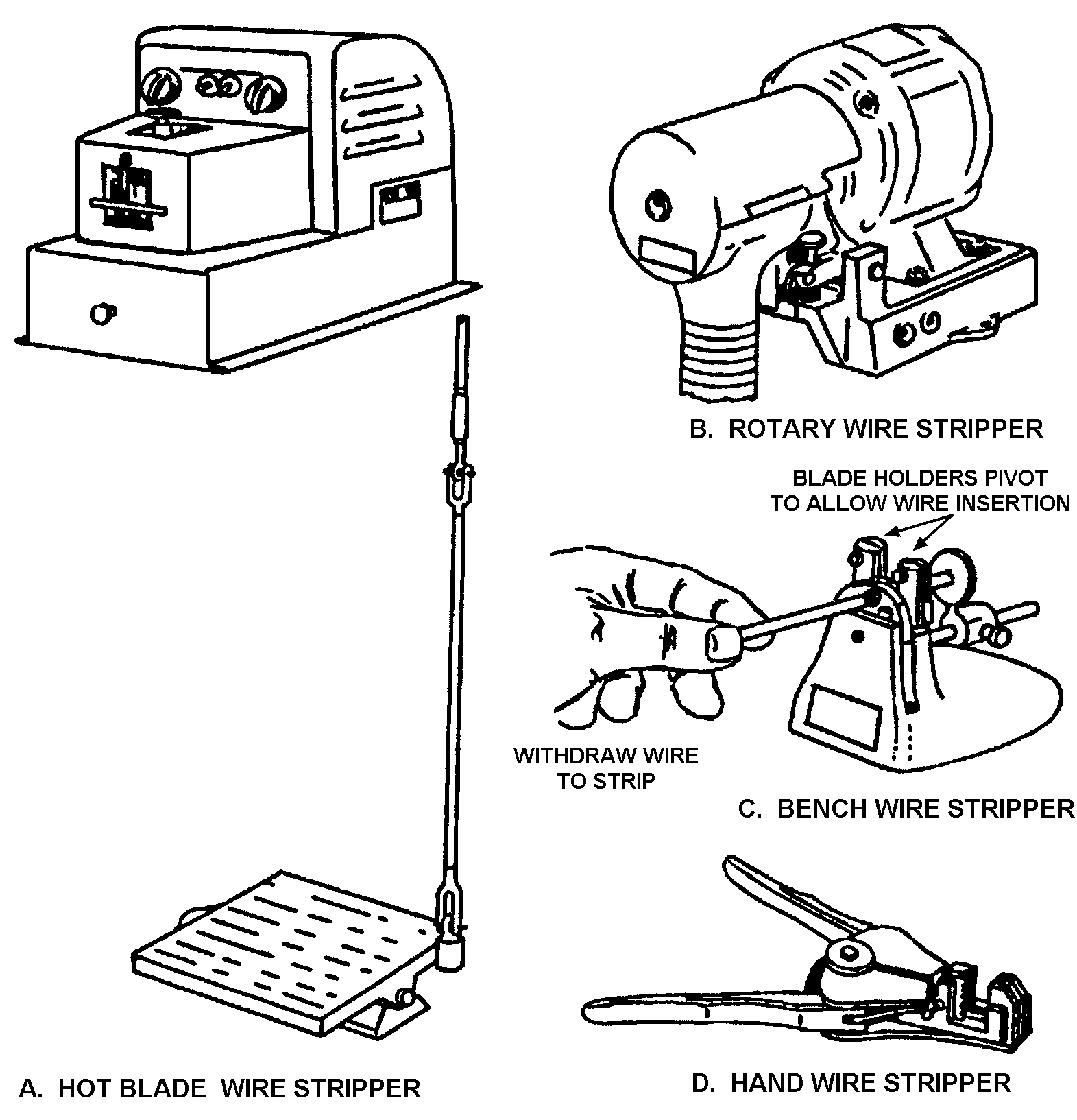 B. ROTARY WIRE STRIPPER

BLADE HOLDERS PIVOT TO ALLOW WIRE INSERTION

WITHDRAW WIRE TO STRIP

C. BENCH WIRE STRIPPER

A. HOT BLADE WIRE STRIPPER

D. HAND WIRE STRIPPER